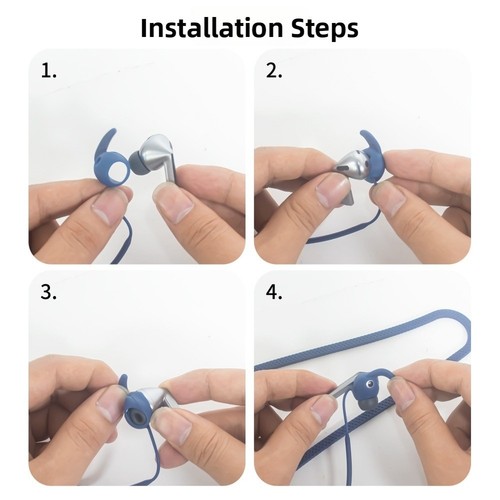 Installation Steps

1.

2.

3.

4.